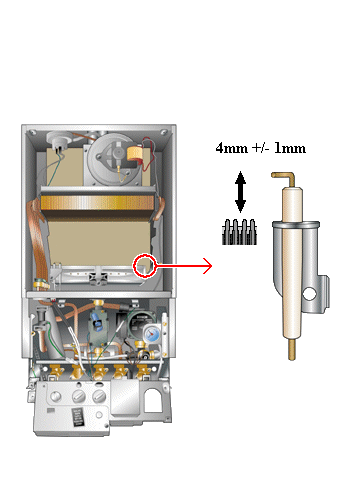 4mm +/- 1mm