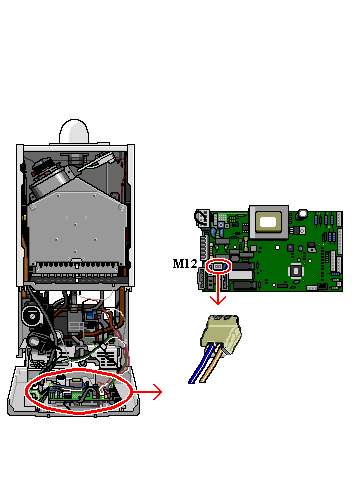 M12