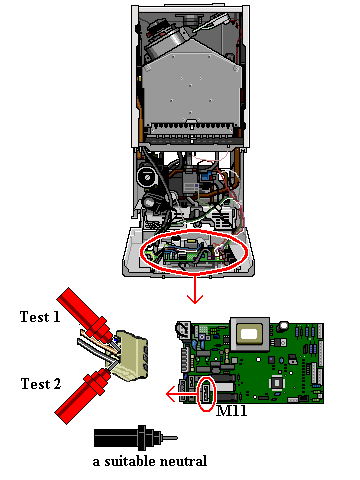 Test 1

Test 2

M11

a suitable neutral