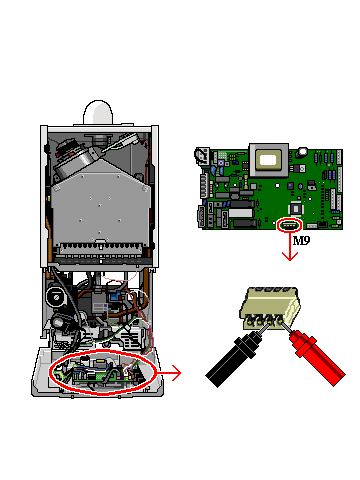 M9