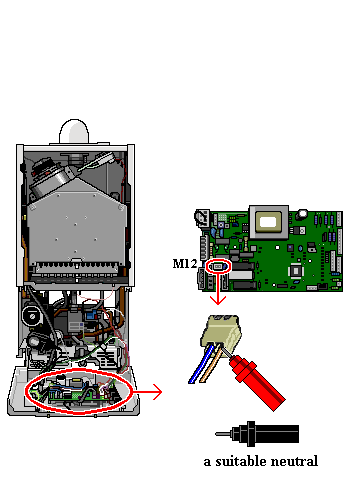 M12

a suitable neutral