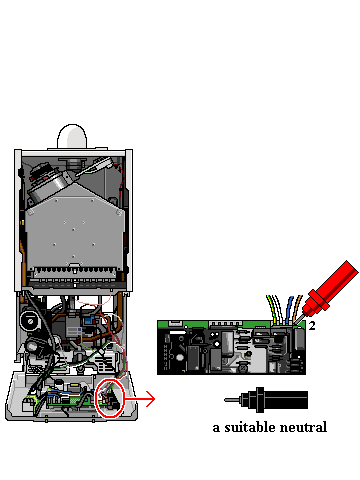 2

a suitable neutral