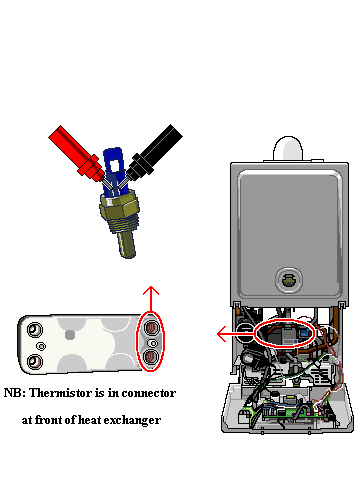 NB: Thermistor is in connector

at front of heat exchanger