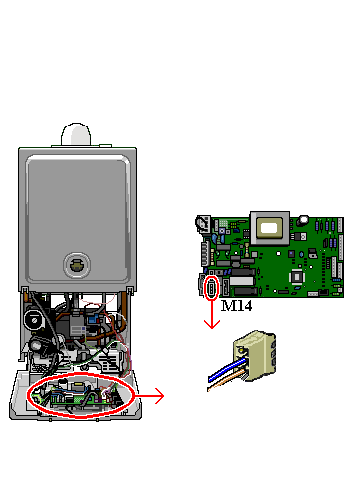 M14