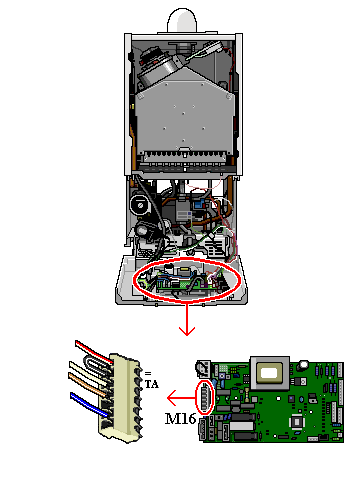 = TA

M16