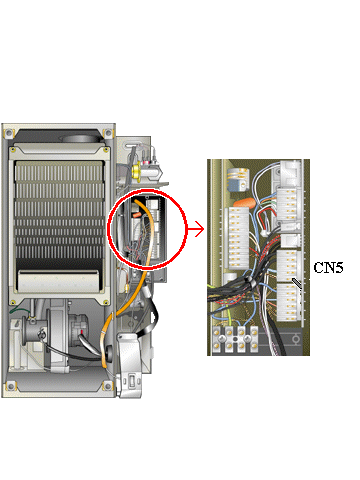 CN5