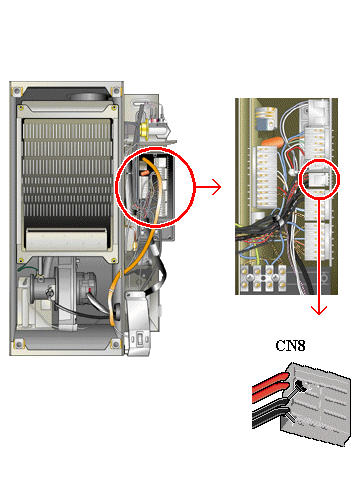 CN8