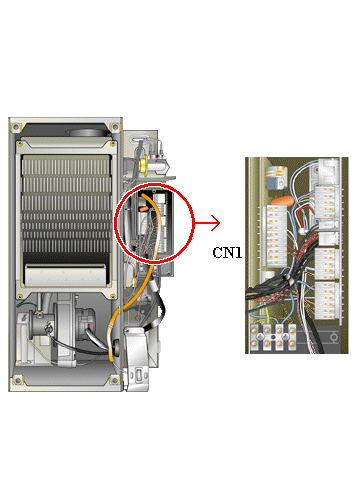 CN1